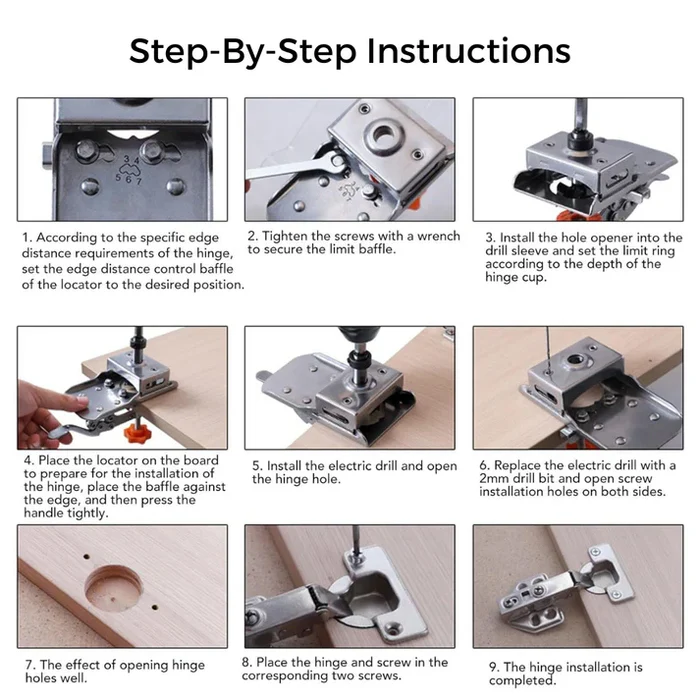 Step-By-Step Instructions

1. According to the specific edge distance requirements of the hinge, set the edge distance control baffle of the locator to the desired position.

2. Tighten the screws with a wrench to secure the limit baffle.

3. Install the hole opener into the drill sleeve and set the limit ring according to the depth of the hinge cup.

4. Place the locator on the board to prepare for the installation of the hinge, place the baffle against the edge, and then press the handle tightly.

5. Install the electric drill and open the hinge hole.

6. Replace the electric drill with a 2mm drill bit and open screw installation holes on both sides.

7. The effect of opening hinge holes well.

8. Place the hinge and screw in the corresponding two screws.

9. The hinge installation is completed.